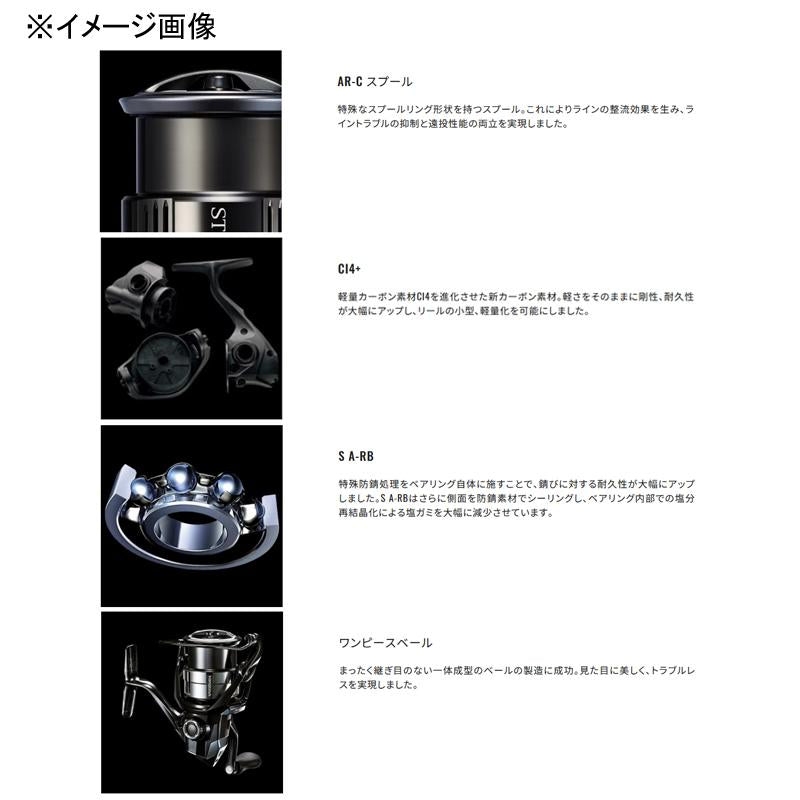 ※イメージ画像

ST

AR-C スプール

特殊なスプールリング形状を持つスプール。これによりラインの整流効果を生み、ライントラブルの抑制と遠投性能の両立を実現しました。

CI4+

軽量カーボン素材CI4を進化させた新カーボン素材。軽さをそのままに剛性、耐久性が大幅にアップし、リールの小型、軽量化を可能にしました。

S A-RB

特殊防錆処理をベアリング自体に施すことで、錆びに対する耐久性が大幅にアップしました。S A-RBはさらに側面を防錆素材でシーリングし、ベアリング内部での塩分再結晶化による塩ガミを大幅に減少させています。

ワンピースベール

まったく継ぎ目のない一体成型のベールの製造に成功。見た目に美しく、トラブルレスを実現しました。